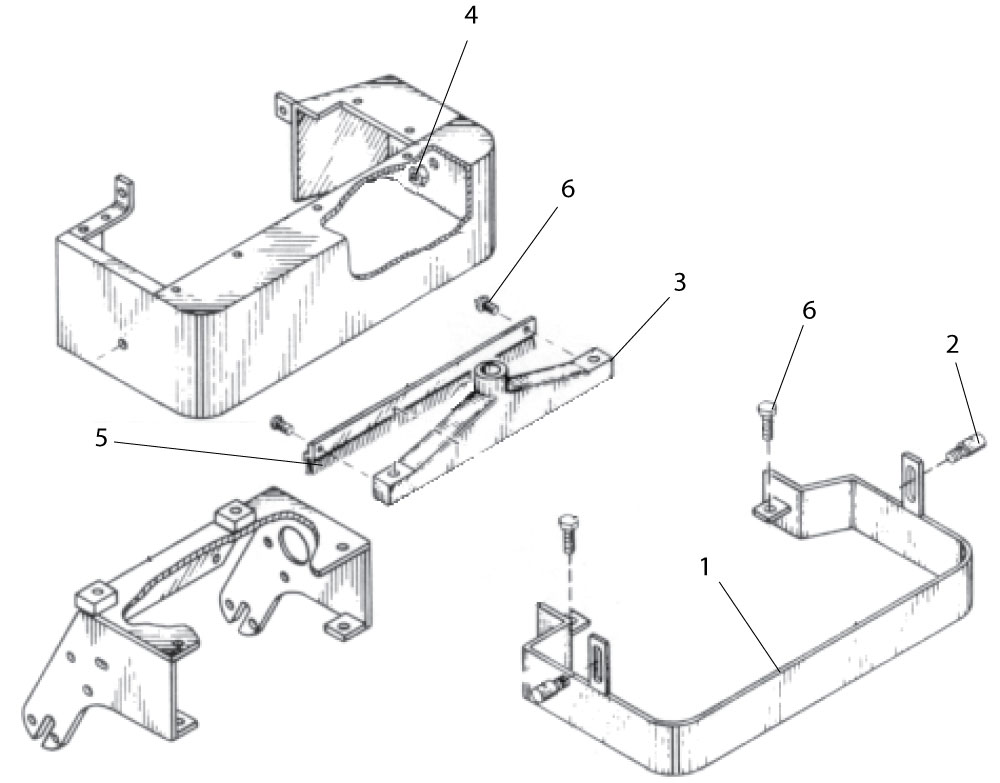 4
6
3
6
2
5
1